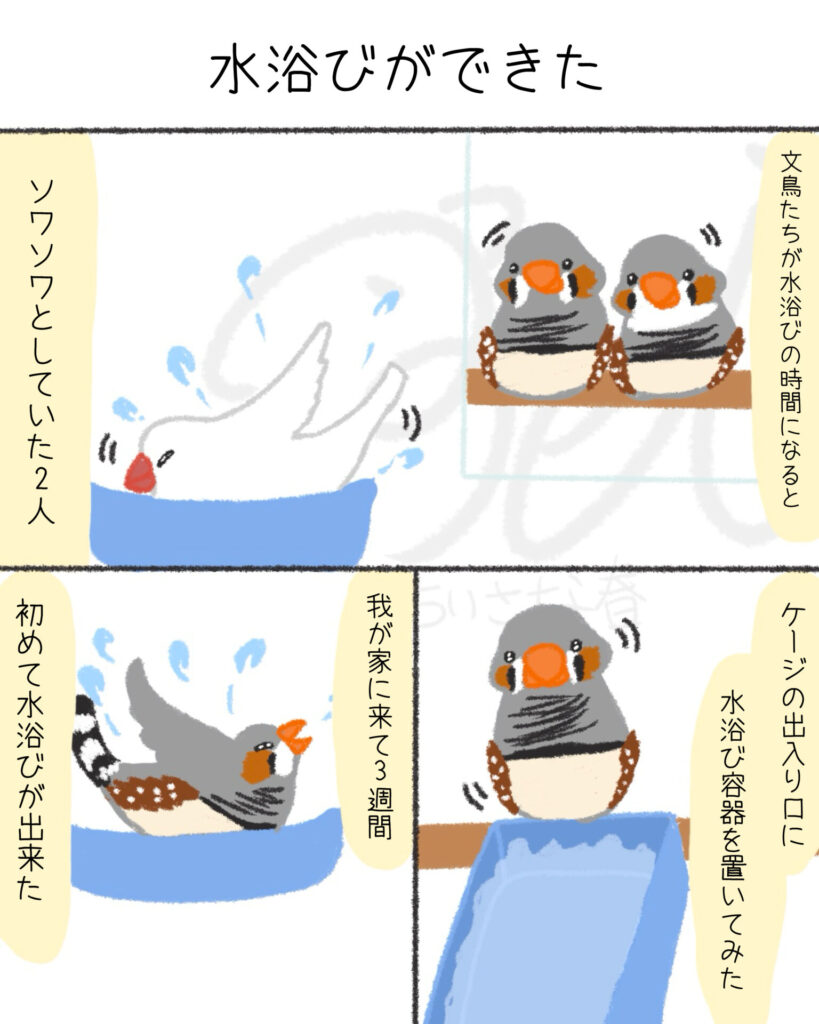 水浴びができた

文鳥たちが水浴びの時間になると

ソワソワとしていた2人

ケージの出入り口に

水浴び容器を置いてみた

我が家に来て3週間

初めて水浴びが出来た

ちいさな春